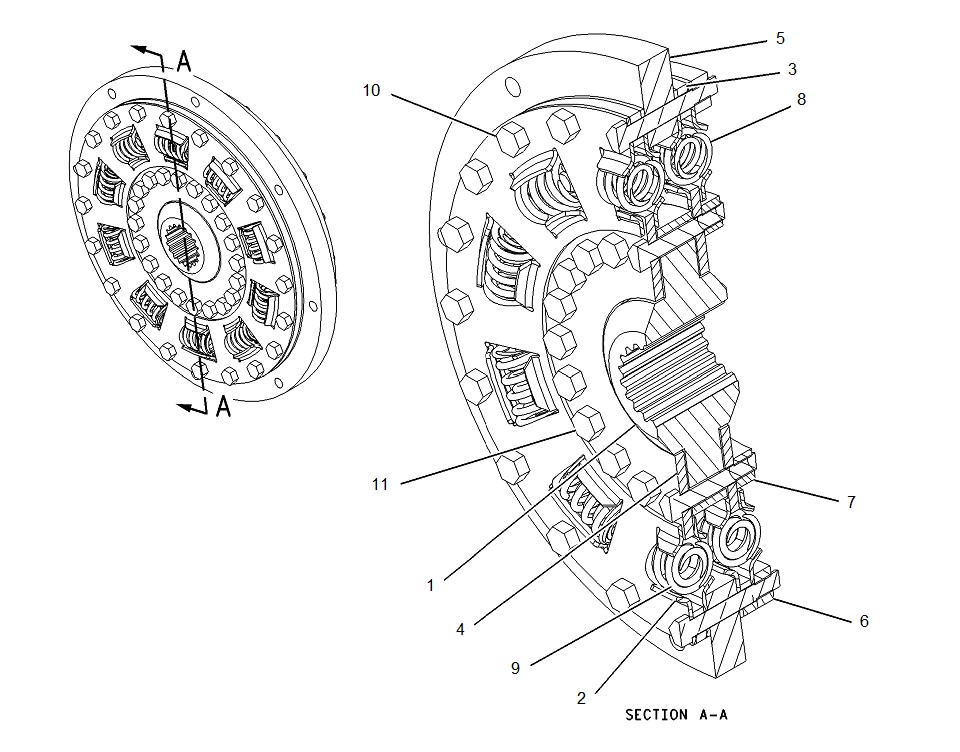 A

A

10

5

3

8

11

7

1

4

6

9

2

SECTION A-A