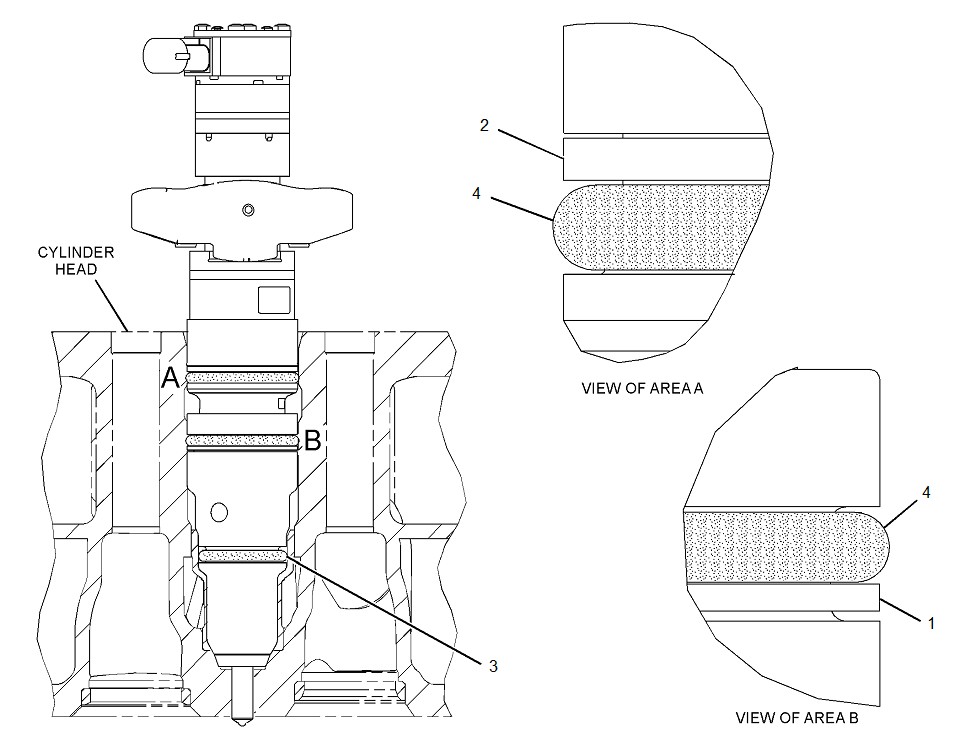 CYLINDER HEAD

A

B

3

2

4

VIEW OF AREA A

4

1

VIEW OF AREA B